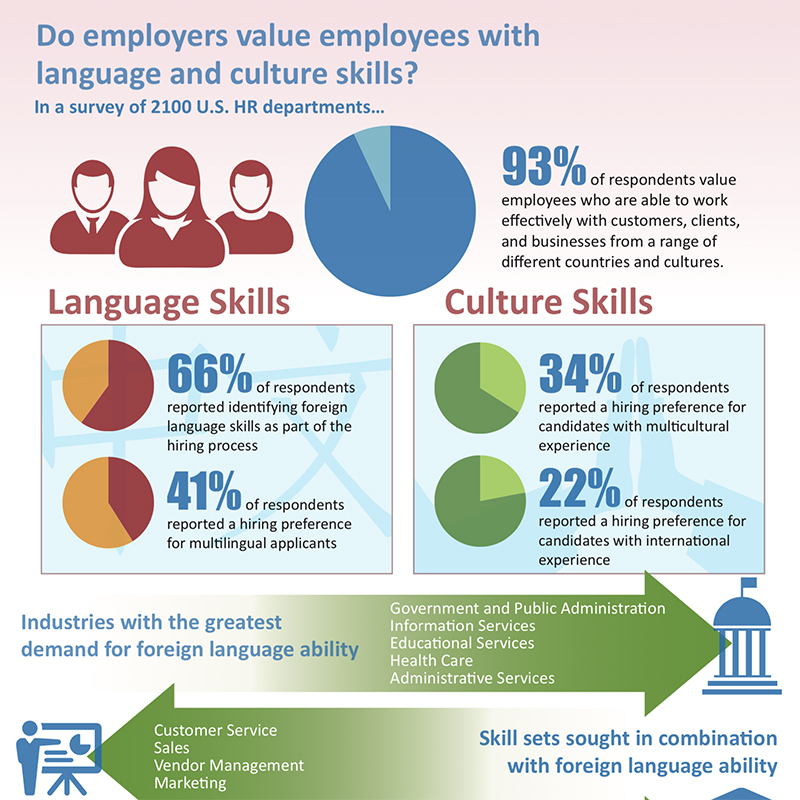 Do employers value employees with language and culture skills?
In a survey of 2100 U.S. HR departments...

93% of respondents value employees who are able to work effectively with customers, clients, and businesses from a range of different countries and cultures.

Language Skills

66% of respondents reported identifying foreign language skills as part of the hiring process

41% of respondents reported a hiring preference for multilingual applicants

Culture Skills

34% of respondents reported a hiring preference for candidates with multicultural experience

22% of respondents reported a hiring preference for candidates with international experience

Industries with the greatest demand for foreign language ability

Government and Public Administration
Information Services
Educational Services
Health Care
Administrative Services

Customer Service
Sales
Vendor Management
Marketing

Skill sets sought in combination with foreign language ability